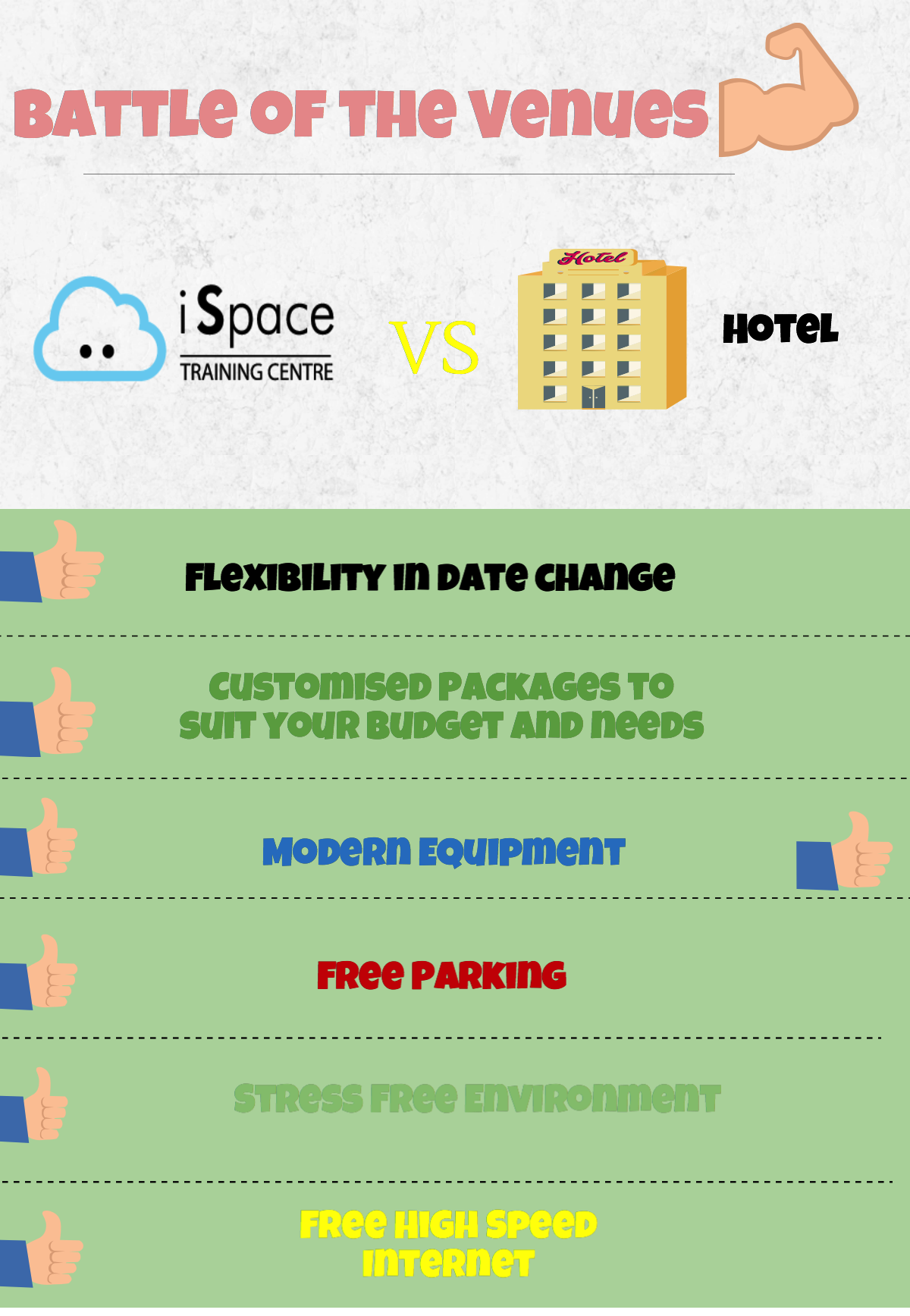 BATTLE OF THE VENUES

iSpace
TRAINING CENTRE

VS

Hotel

HOTEL

FLEXIBILITY IN DATE CHANGE

CUSTOMISED PACKAGES TO SUIT YOUR BUDGET AND NEEDS

MODERN EQUIPMENT

FREE PARKING

STRESS FREE ENVIRONMENT

FREE HIGH SPEED INTERNET